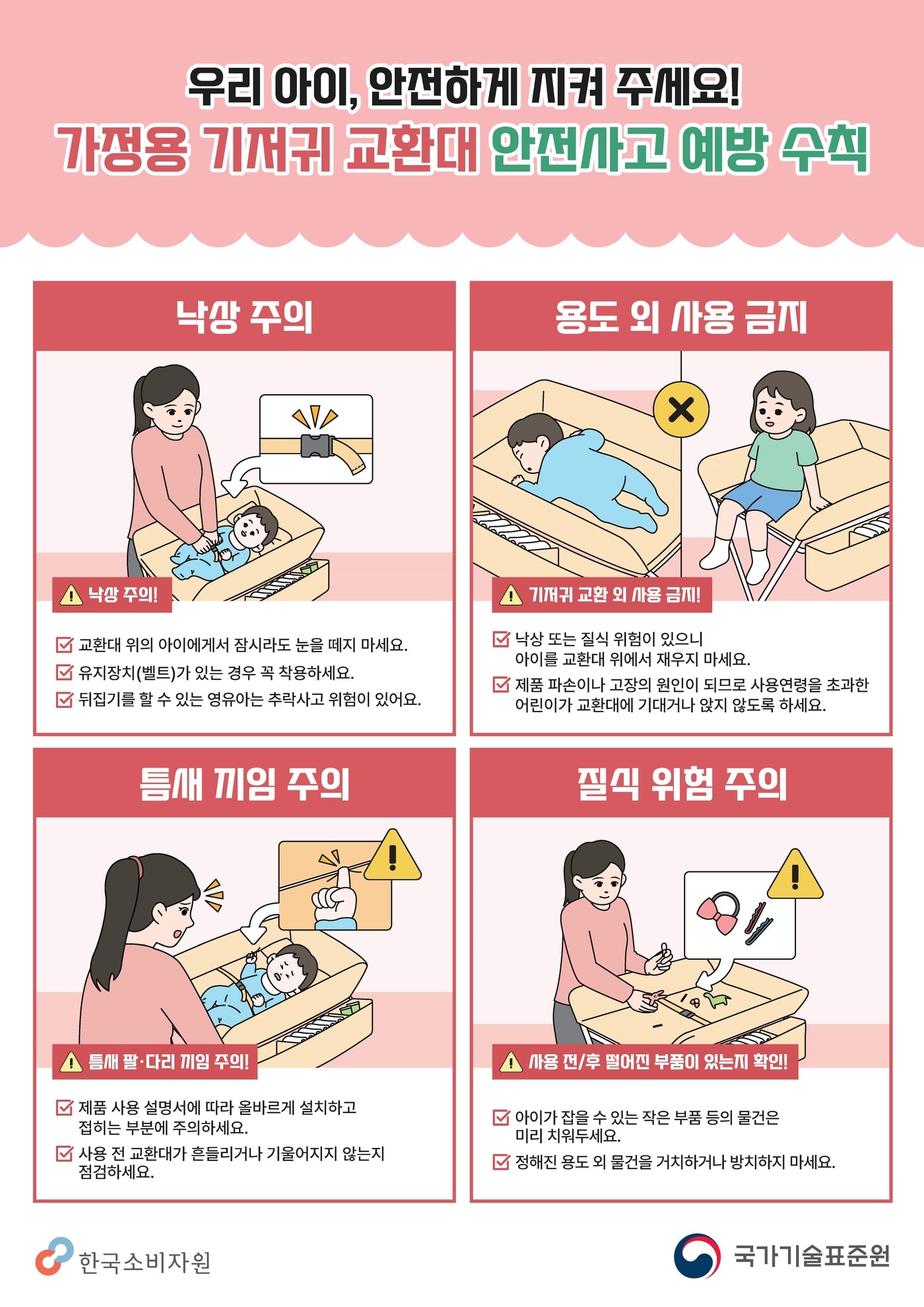 우리 아이, 안전하게 지켜 주세요!
가정용 기저귀 교환대 안전사고 예방 수칙

낙상 주의

낙상 주의!

교환대 위의 아이에게서 잠시라도 눈을 떼지 마세요.
유지장치(벨트)가 있는 경우 꼭 착용하세요.
뒤집기를 할 수 있는 영유아는 추락사고 위험이 있어요.

용도 외 사용 금지

기저귀 교환 외 사용 금지!

낙상 또는 질식 위험이 있으니 아이를 교환대 위에서 재우지 마세요.
제품 파손이나 고장의 원인이 되므로 사용연령을 초과한 어린이가 교환대에 기대거나 앉지 않도록 하세요.

틈새 끼임 주의

틈새 팔·다리 끼임 주의!

제품 사용 설명서에 따라 올바르게 설치하고 접히는 부분에 주의하세요.
사용 전 교환대가 흔들리거나 기울어지지 않는지 점검하세요.

질식 위험 주의

사용 전/후 떨어진 부품이 있는지 확인!

아이가 잡을 수 있는 작은 부품 등의 물건은 미리 치워두세요.
정해진 용도 외 물건을 거치하거나 방치하지 마세요.

한국소비자원
국가기술표준원