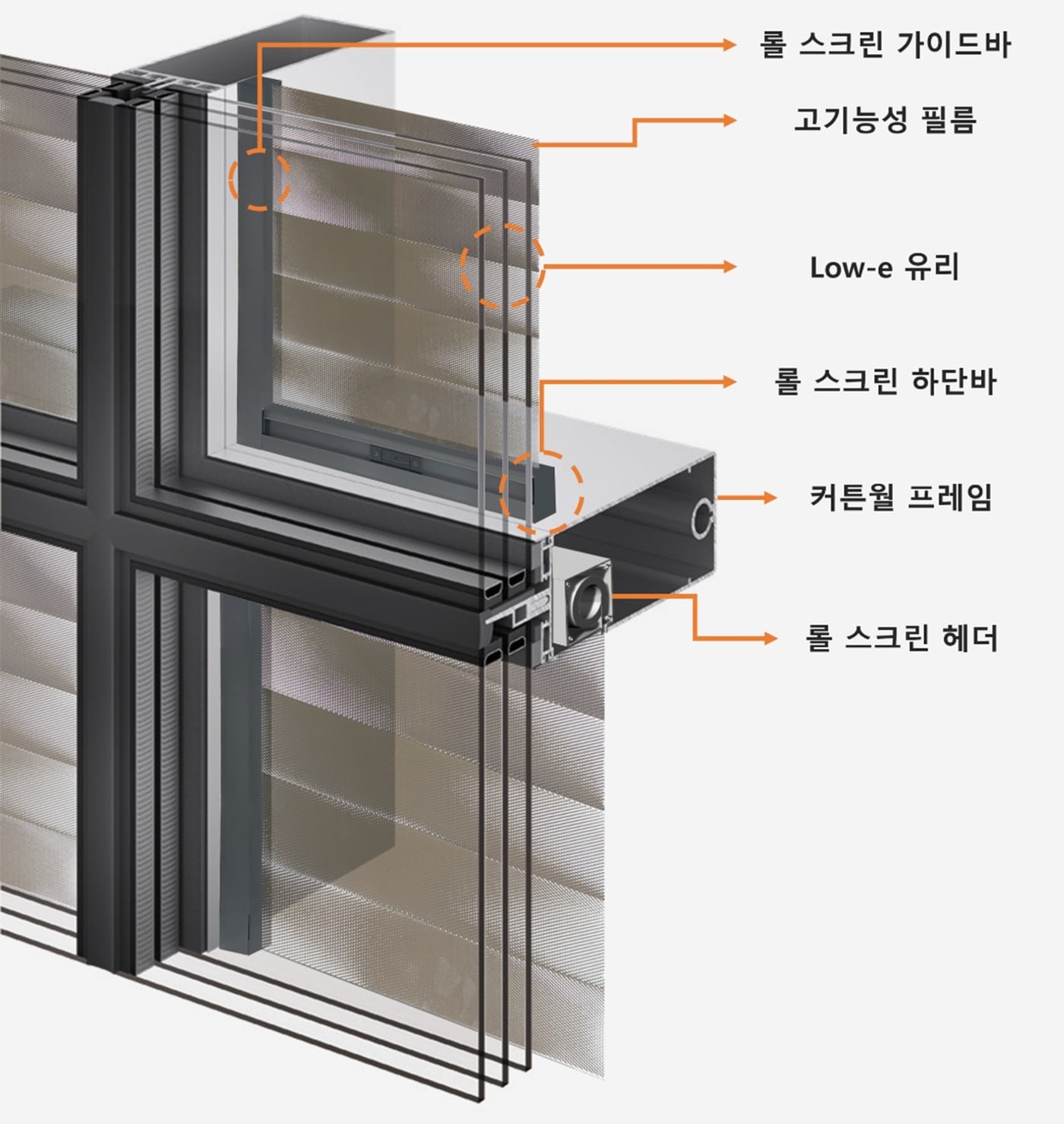 롤 스크린 가이드바

고기능성 필름

Low-e 유리

롤 스크린 하단바

커튼월 프레임

롤 스크린 헤더