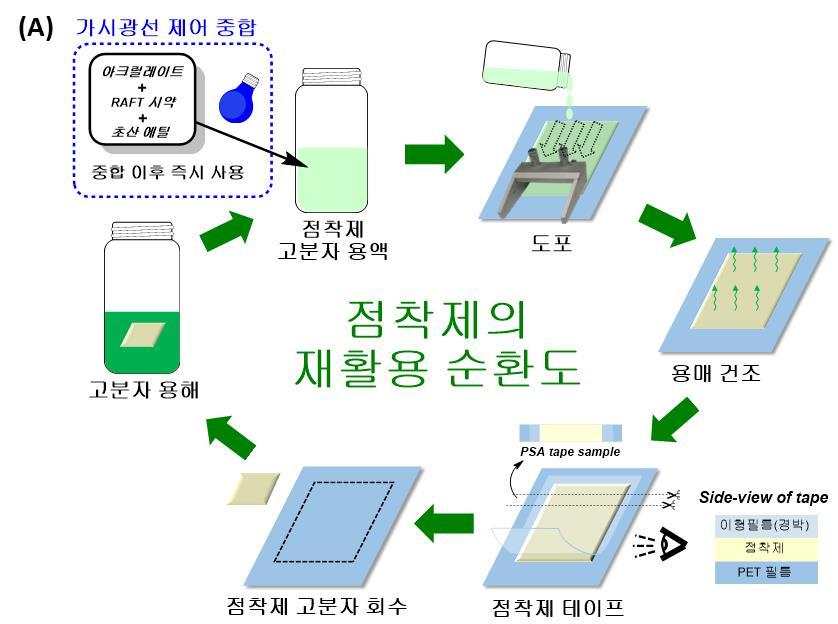 (A)

가시광선 제어 중합

아크릴레이트
+
RAFT 시약
+
초산 에틸

중합 이후 즉시 사용

점착제
고분자 용액

도포

용매 건조

점착제의
재활용 순환도

고분자 용해

PSA tape sample

Side-view of tape

이형필름(경박)

점착제

PET 필름

점착제 고분자 회수

점착제 테이프