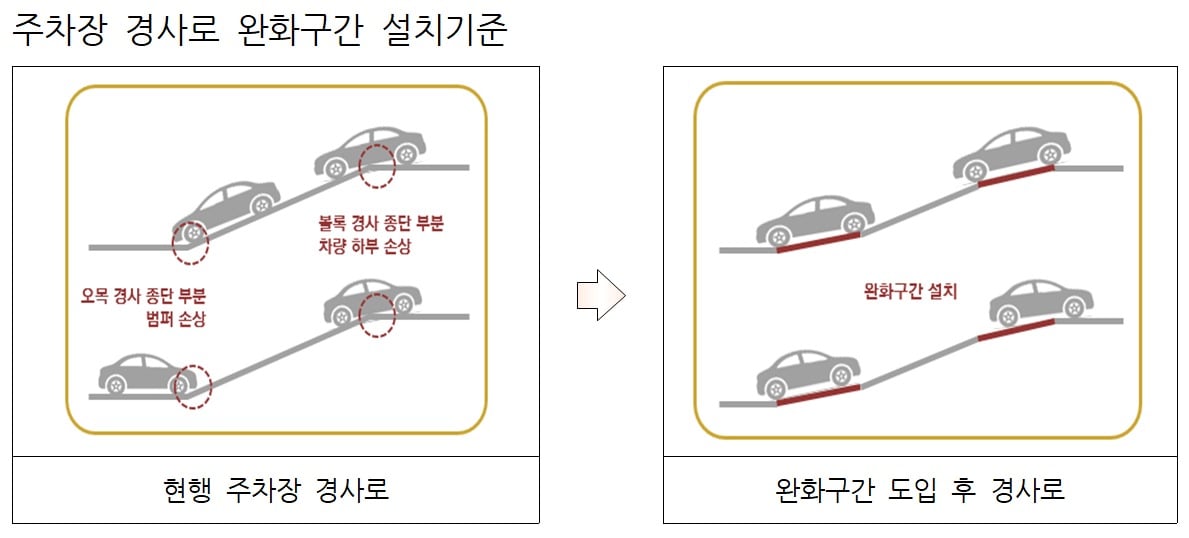 주차장 경사로 완화구간 설치기준

볼록 경사 종단 부분
차량 하부 손상

오목 경사 종단 부분
범퍼 손상

현행 주차장 경사로

완화구간 설치

완화구간 도입 후 경사로